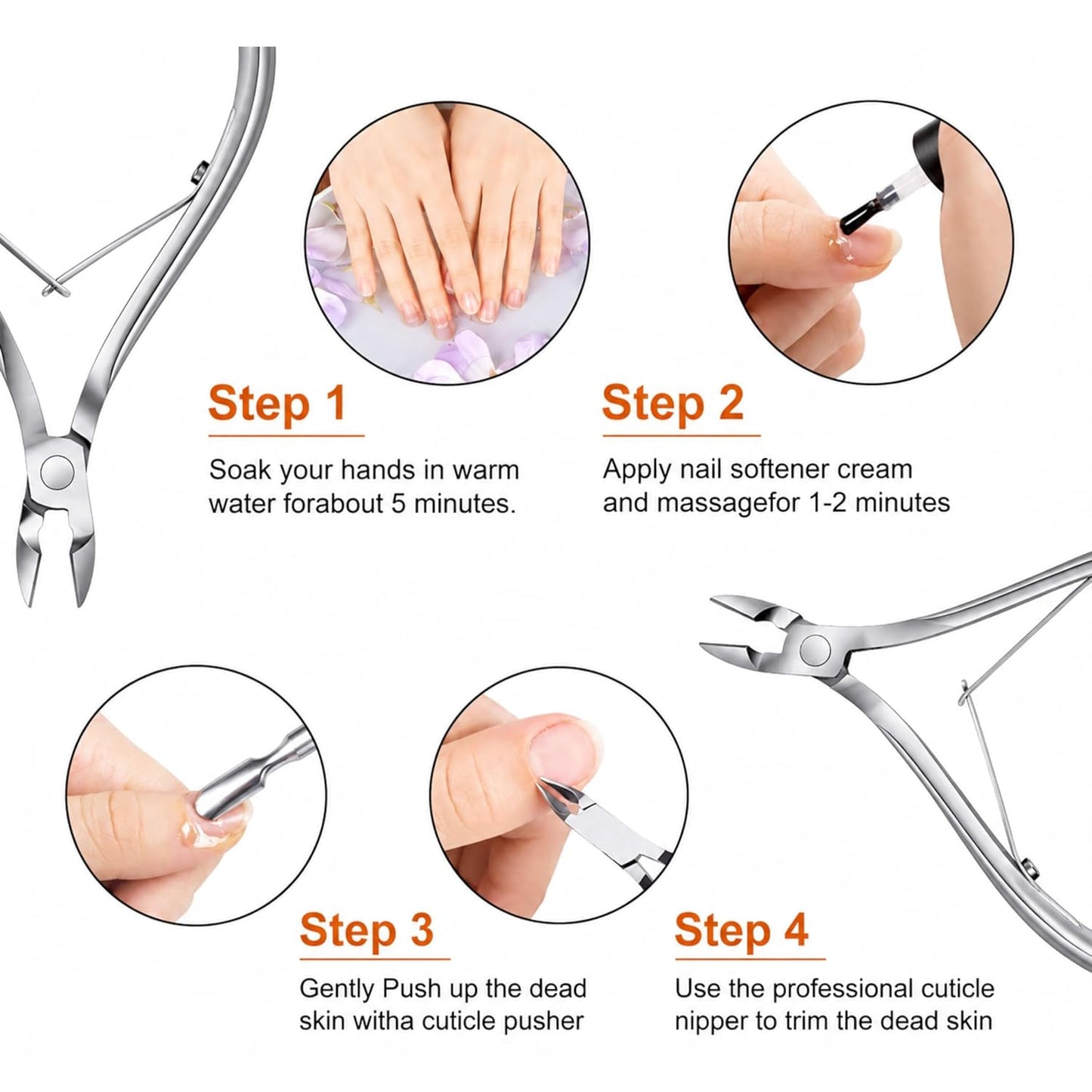 Step 1

Soak your hands in warm water forabout 5 minutes.

Step 2

Apply nail softener cream and massagefor 1-2 minutes

Step 3

Gently Push up the dead skin witha cuticle pusher

Step 4

Use the professional cuticle nipper to trim the dead skin