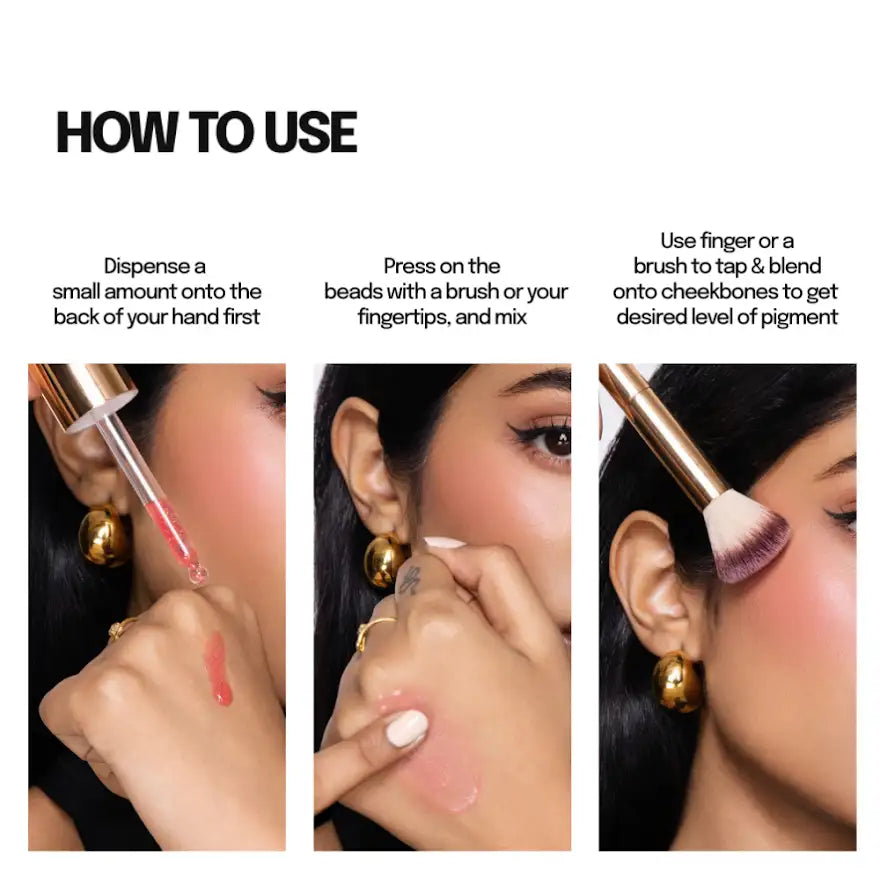 HOW TO USE

Dispense a small amount onto the back of your hand first

Press on the beads with a brush or your fingertips, and mix

Use finger or a brush to tap & blend onto cheekbones to get desired level of pigment