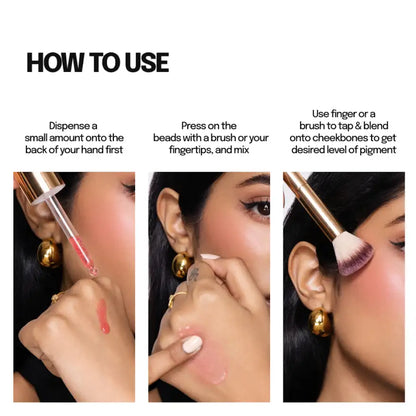 HOW TO USE

Dispense a small amount onto the back of your hand first

Press on the beads with a brush or your fingertips, and mix

Use finger or a brush to tap & blend onto cheekbones to get desired level of pigment